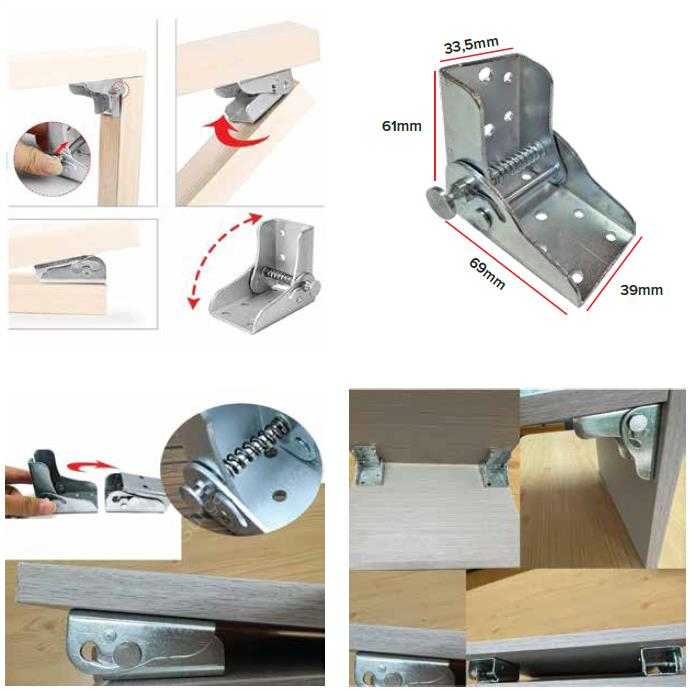 33,5mm
61mm
69mm
39mm