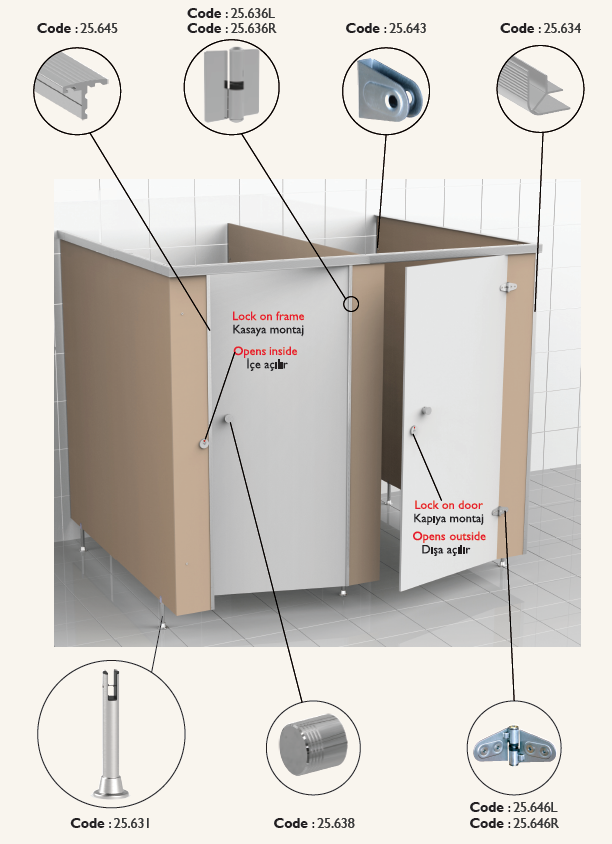 Code : 25.645

Code : 25.636L
Code : 25.636R

Code : 25.643

Code : 25.634

Lock on frame
Kasaya montaj

Opens inside
İçe açılır

Lock on door
Kapıya montaj

Opens outside
Dışa açılır

Code : 25.631

Code : 25.638

Code : 25.646L
Code : 25.646R